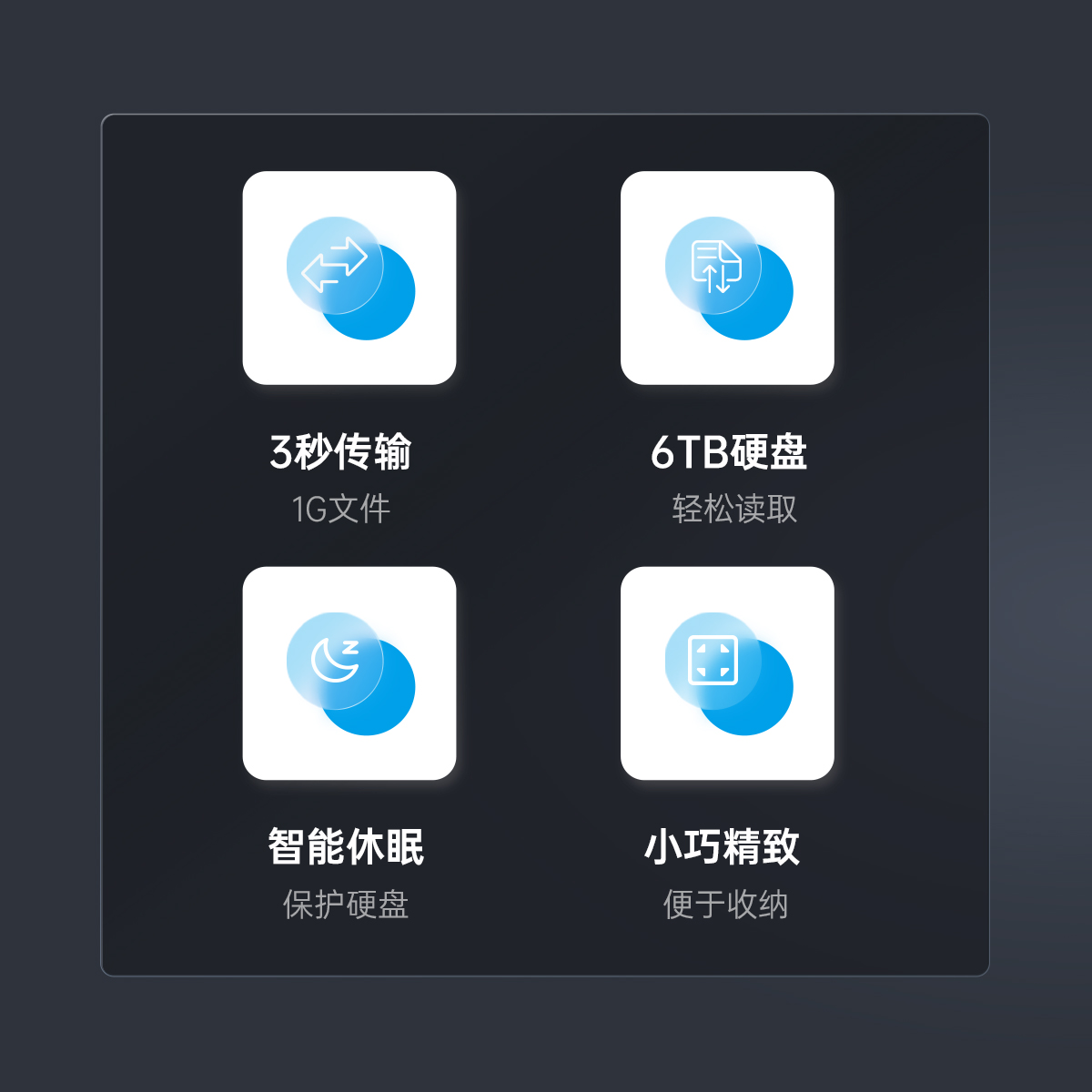 3秒传输
1G文件

6TB硬盘
轻松读取

智能休眠
保护硬盘

小巧精致
便于收纳